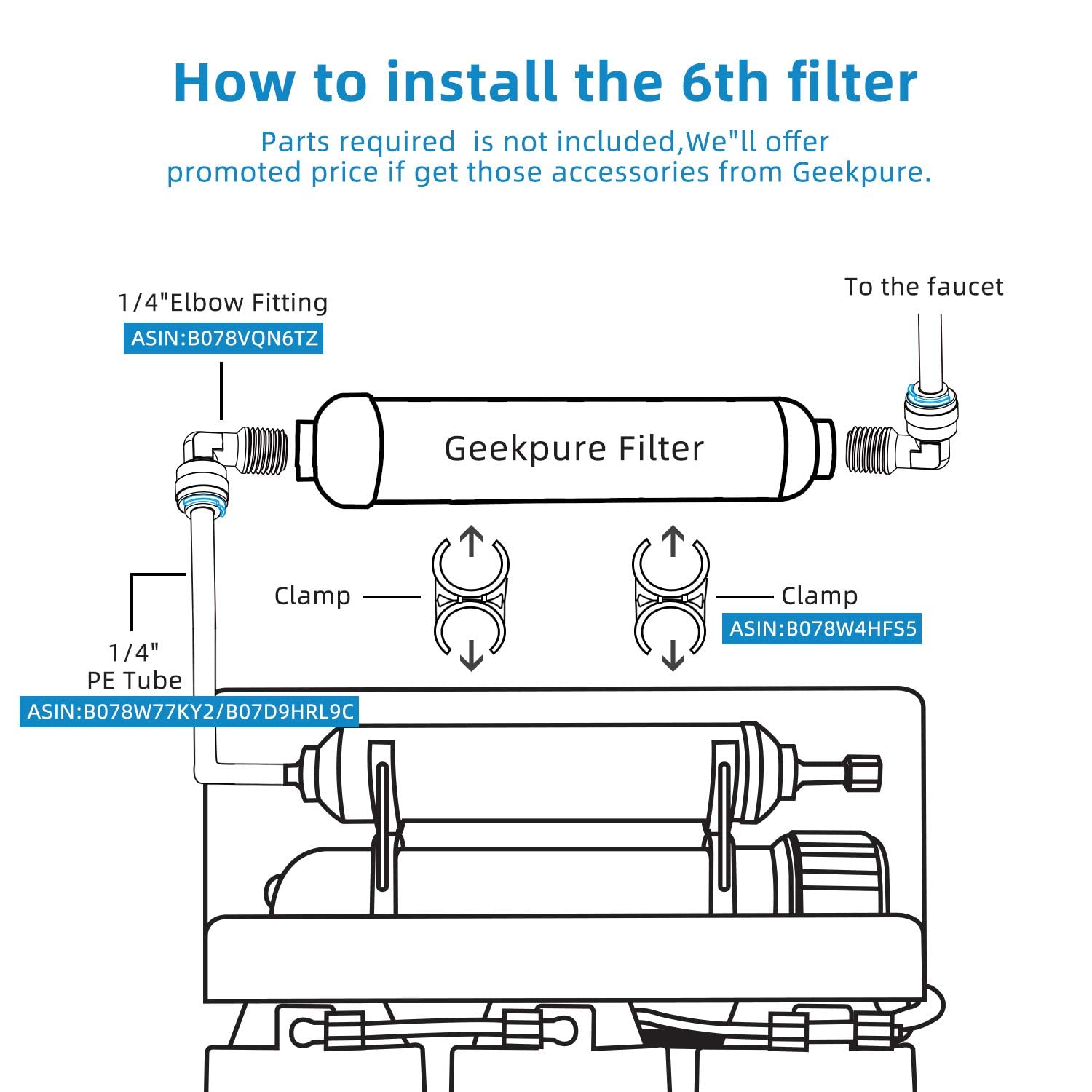 How to install the 6th filter

Parts required  is not included,We"ll offer promoted price if get those accessories from Geekpure.

1/4"Elbow Fitting
ASIN:B078VQN6TZ

To the faucet

Geekpure Filter

Clamp

Clamp
ASIN:B078W4HFS5

1/4"
PE Tube
ASIN:B078W77KY2/B07D9HRL9C