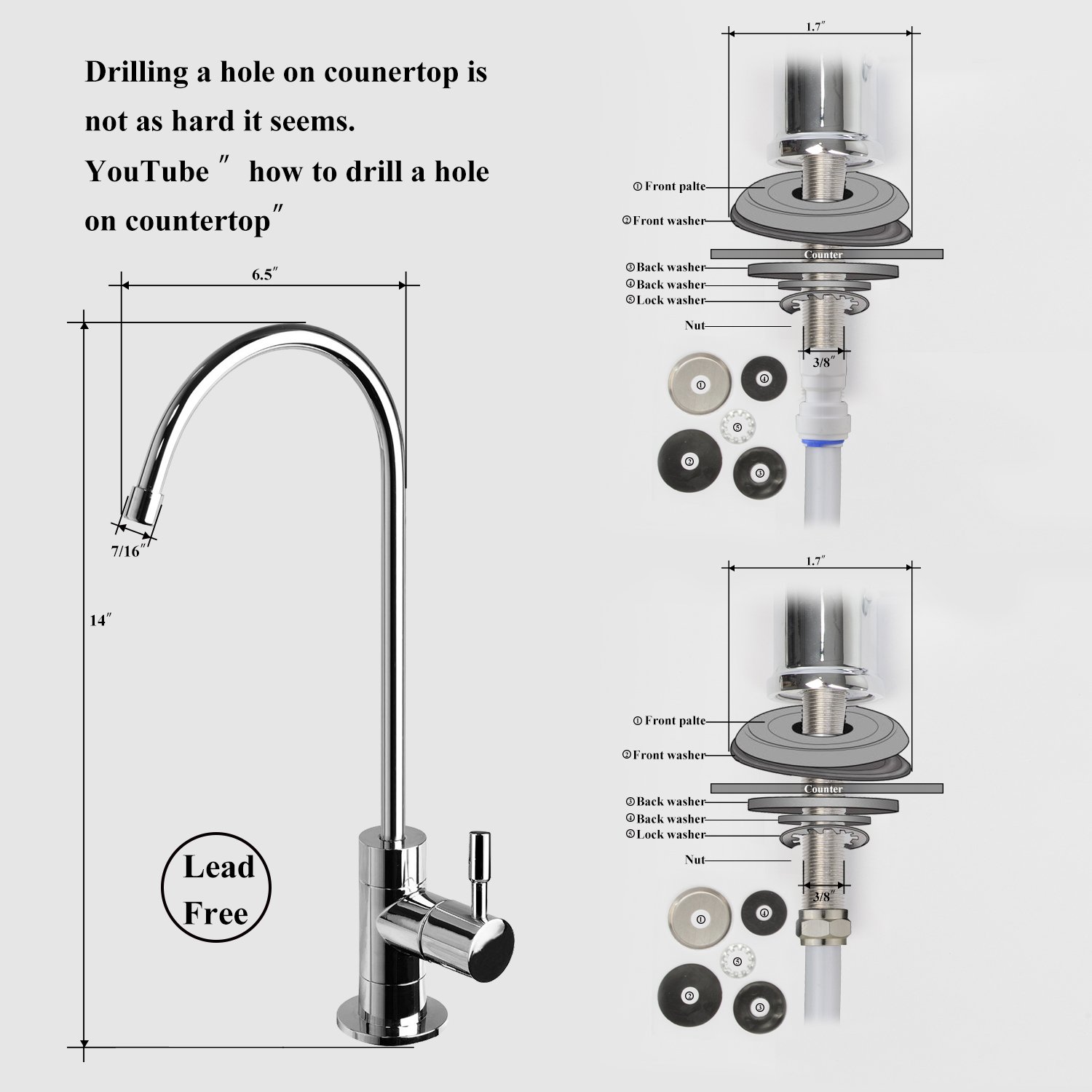 Drilling a hole on counertop is not as hard it seems.
YouTube ″ how to drill a hole on countertop″

6.5″

7/16″

14″

Lead Free

1.7″

① Front palte
② Front washer
Counter
③ Back washer
④ Back washer
⑤ Lock washer
Nut
3/8″

① ④ ⑤ ② ③

1.7″

① Front palte
② Front washer
Counter
③ Back washer
④ Back washer
⑤ Lock washer
Nut
3/8″

① ④ ⑤ ② ③