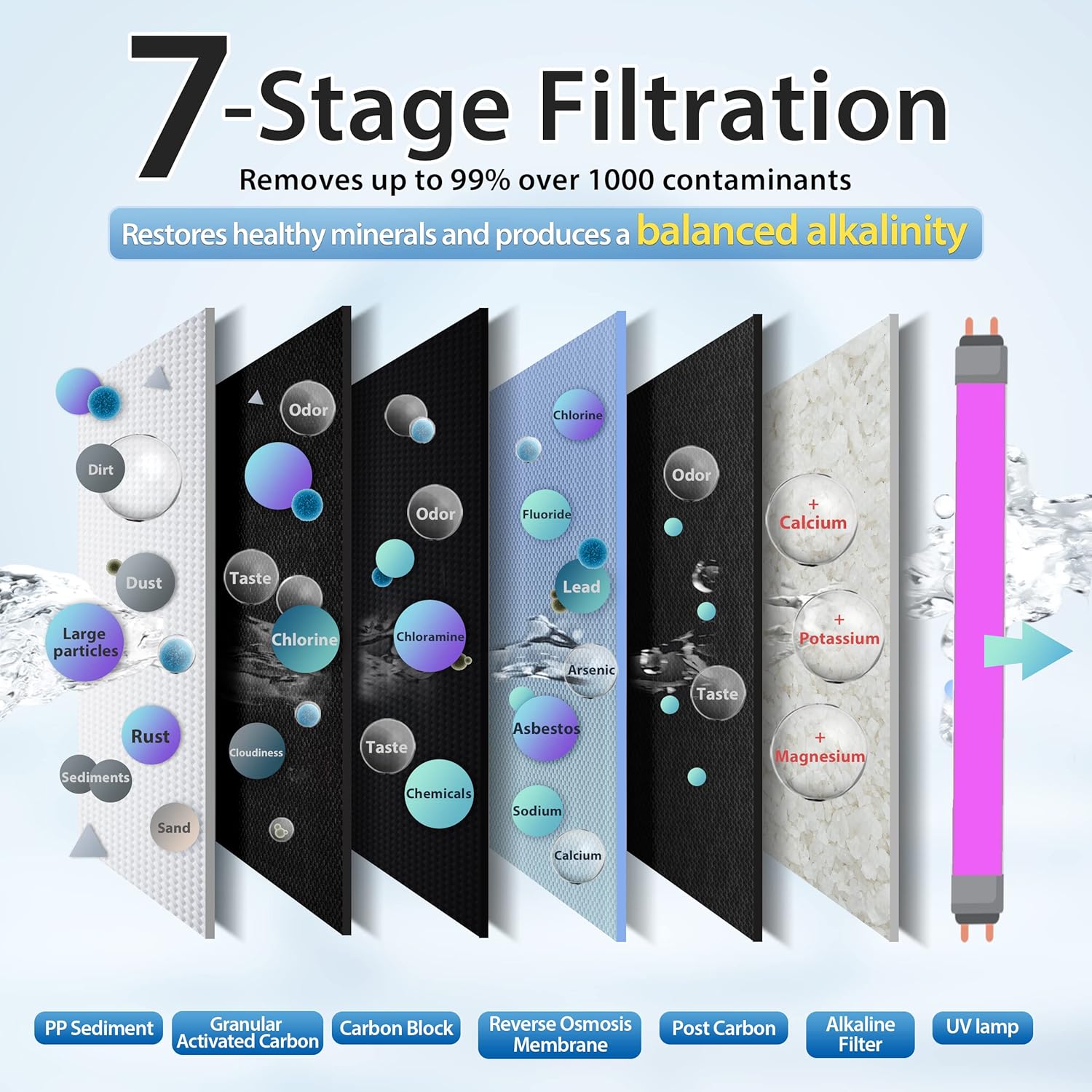 7-Stage Filtration

Removes up to 99% over 1000 contaminants

Restores healthy minerals and produces a balanced alkalinity

Dirt
Dust
Large particles
Rust
Sediments
Sand

Odor
Taste
Chlorine
Cloudiness

Odor
Chloramine
Taste
Chemicals

Chlorine
Fluoride
Lead
Arsenic
Asbestos
Sodium
Calcium

Odor
Taste

+ Calcium
+ Potassium
+ Magnesium

PP Sediment
Granular Activated Carbon
Carbon Block
Reverse Osmosis Membrane
Post Carbon
Alkaline Filter
UV lamp