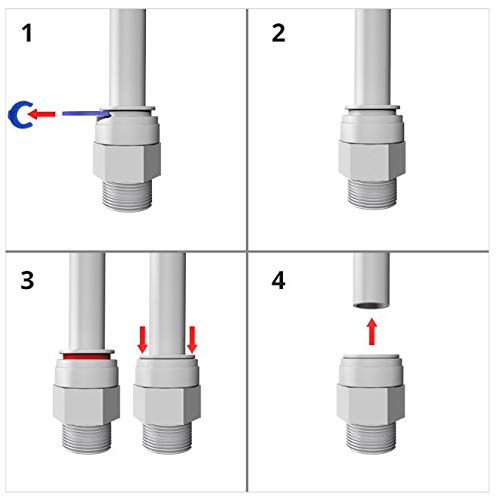 1

2

3

4